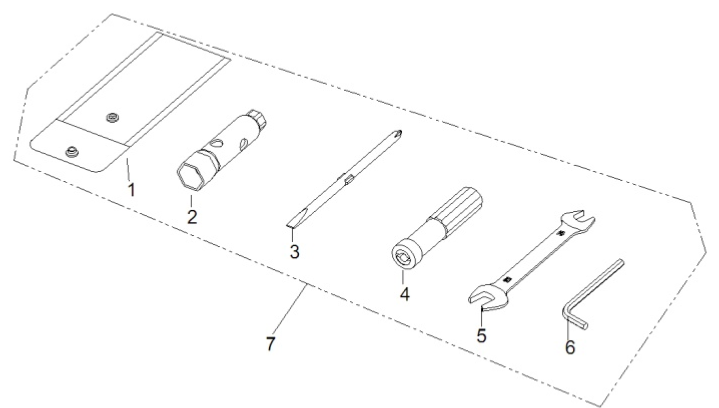 1
2
3
4
5
6
7