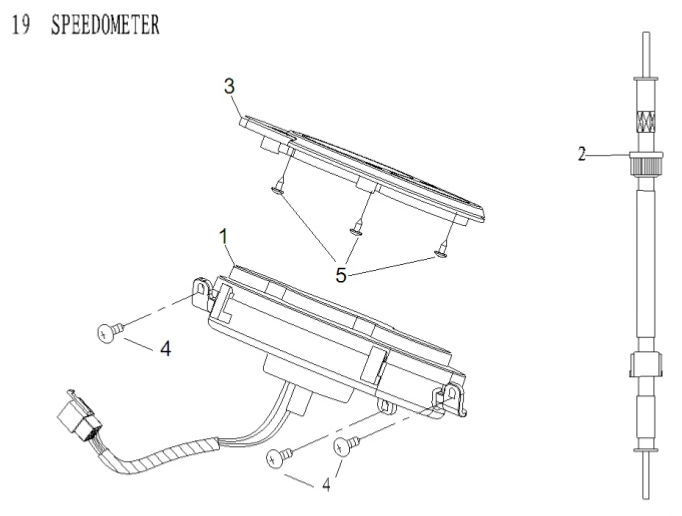 19 SPEEDOMETER

3

2

1

5

4

4