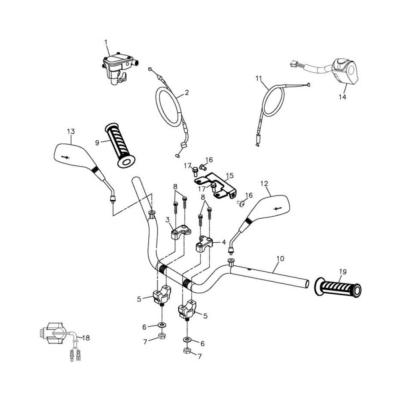 1
2
11
14
13
9
17
16
15
17
16
12
8
8
3
4
10
19
5
5
6
7
6
7
18