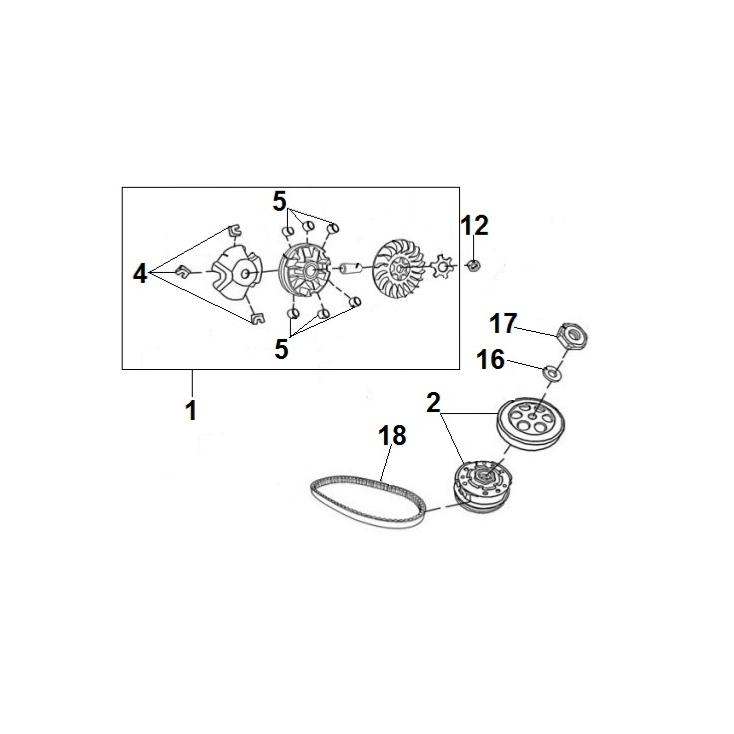 5
12
4
5
17
16
1
2
18