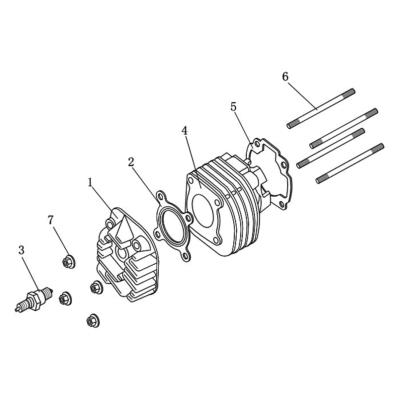 6
5
4
2
1
7
3