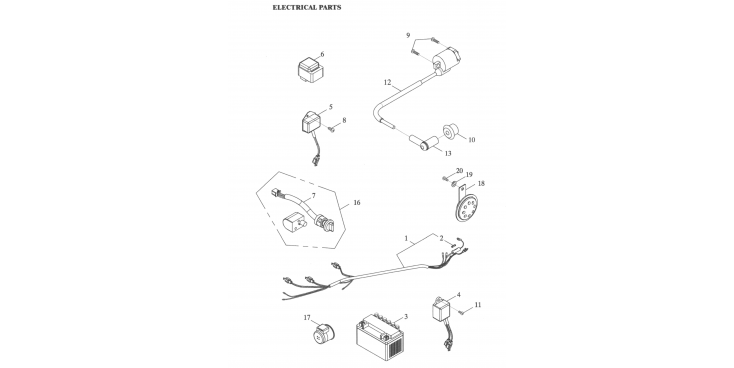 ELECTRICAL PARTS

9
6
12
5
8
10
13
20
19
18
7
16
1
2
4
11
17
3