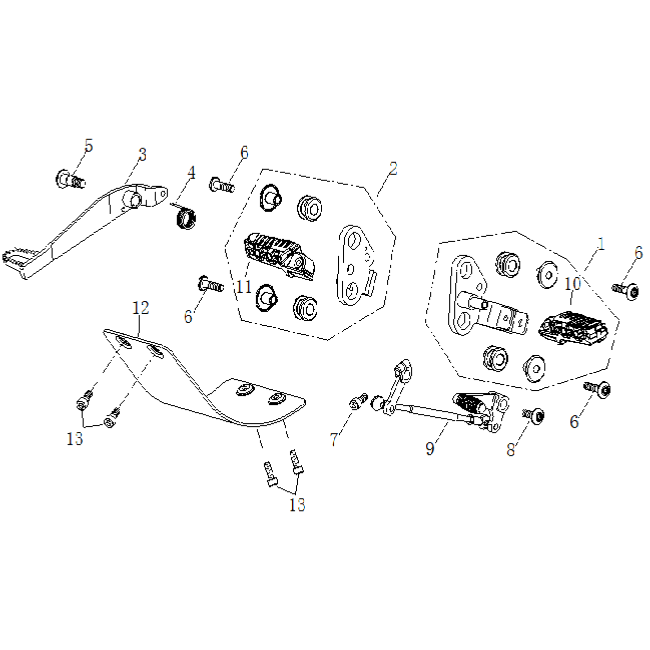 5
3
4
6
2
1
6
10
11
6
12
13
7
9
8
6
13