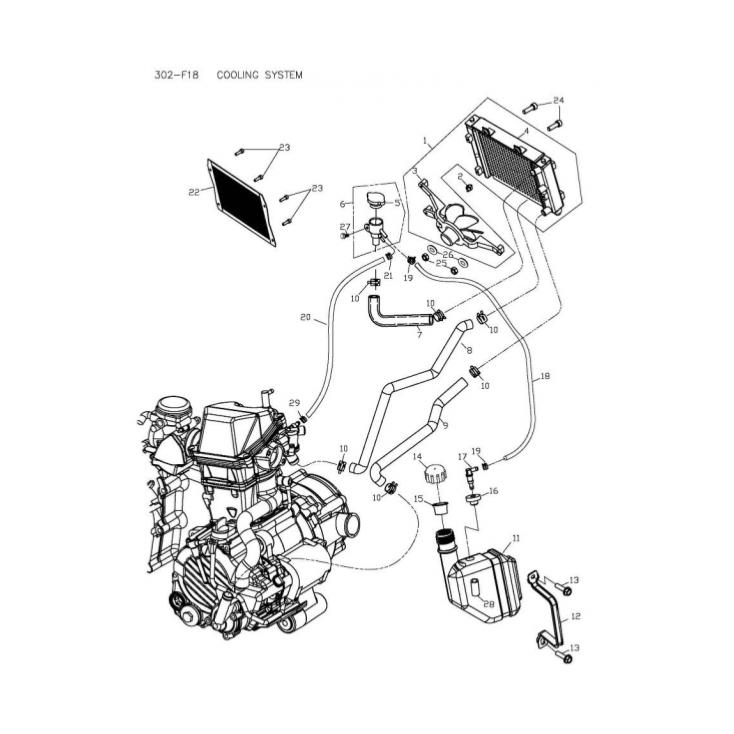 302-F18 COOLING SYSTEM

24
1
4
23
3
2
22
23
6
5
27
26
25
21
19
10
10
10
20
7
8
10
18
29
9
10
14
17
19
10
15
16
11
13
28
12
13