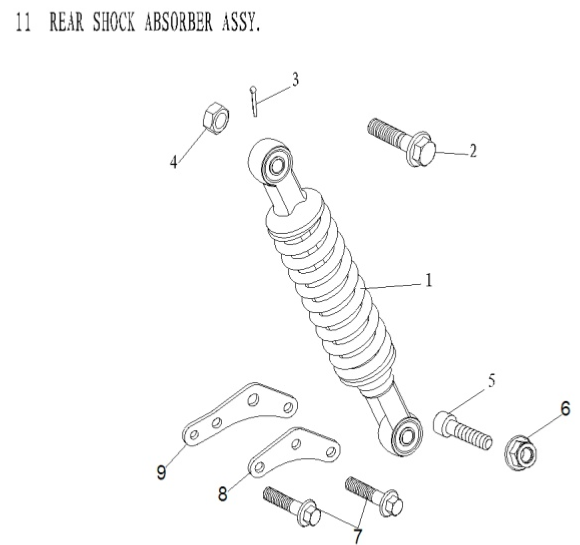 11 REAR SHOCK ABSORBER ASSY.

3
4
2
1
5
6
9
8
7