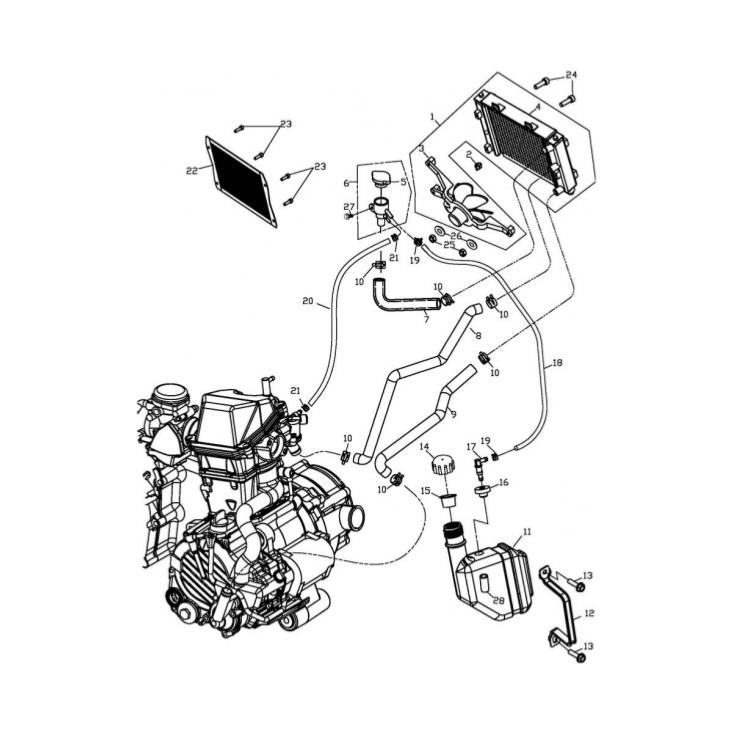 24
1
4
23
3
2
22
23
6
5
27
26
25
21
19
10
10
20
7
10
8
10
18
21
9
10
14
17
19
10
15
16
11
13
28
12
13