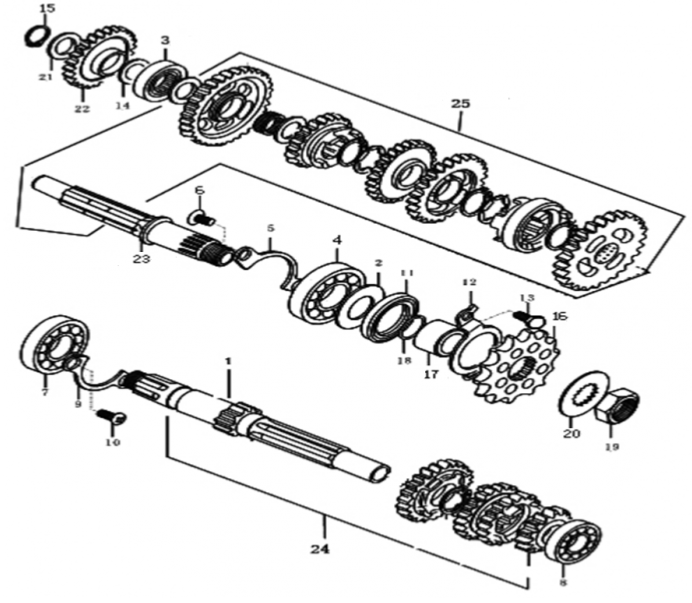 15
21
22
14
3
25
6
23
5
4
2
11
12
13
16
18
17
7
9
10
1
20
19
24
8