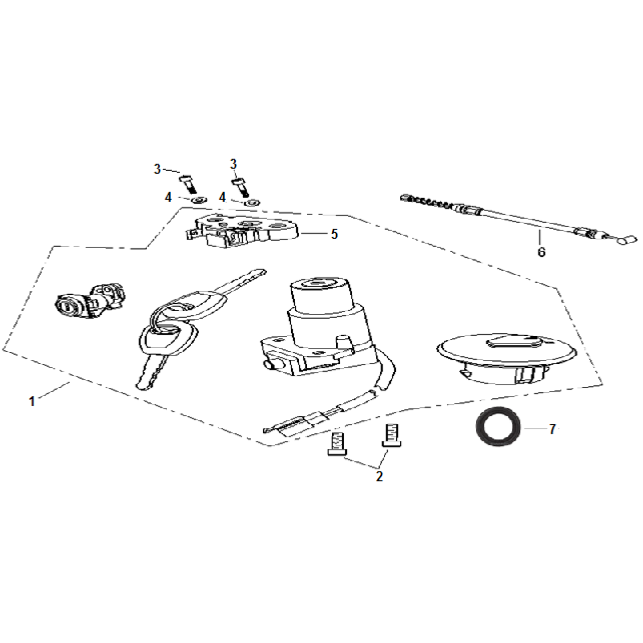 3
3
4
4
5
6
1
7
2