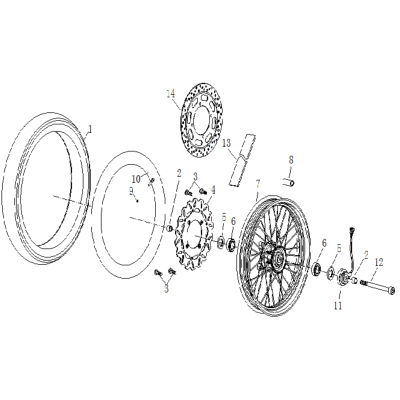 14
1
13
8
10
2
3
9
4
7
5
6
6
5
2
12
3
11