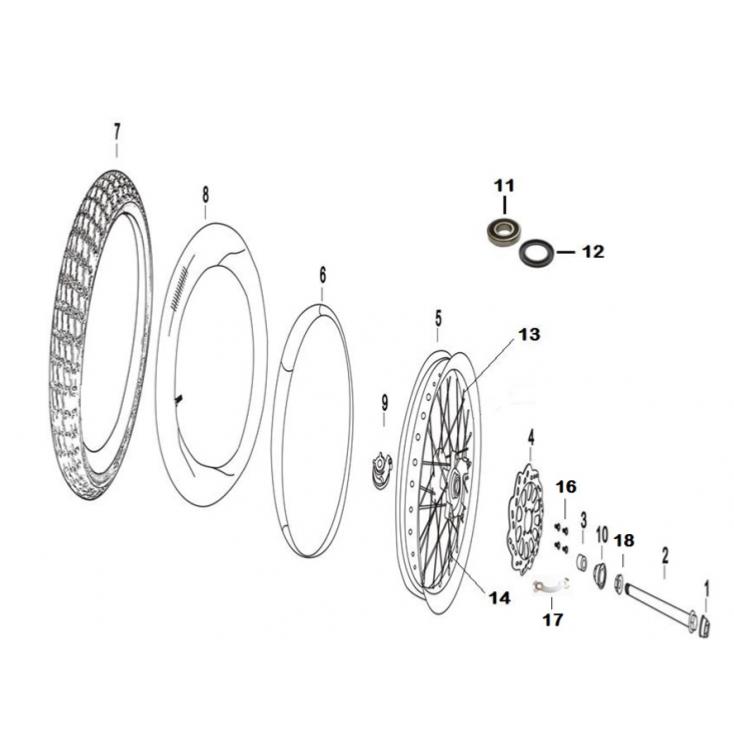 7
8
11
12
6
5
13
9
4
16
3
10
18
2
1
14
17