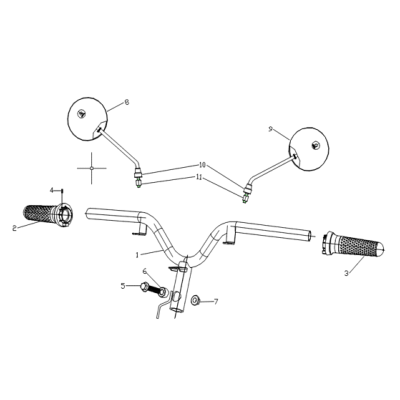 8
9
10
11
4
2
1
3
6
5
7