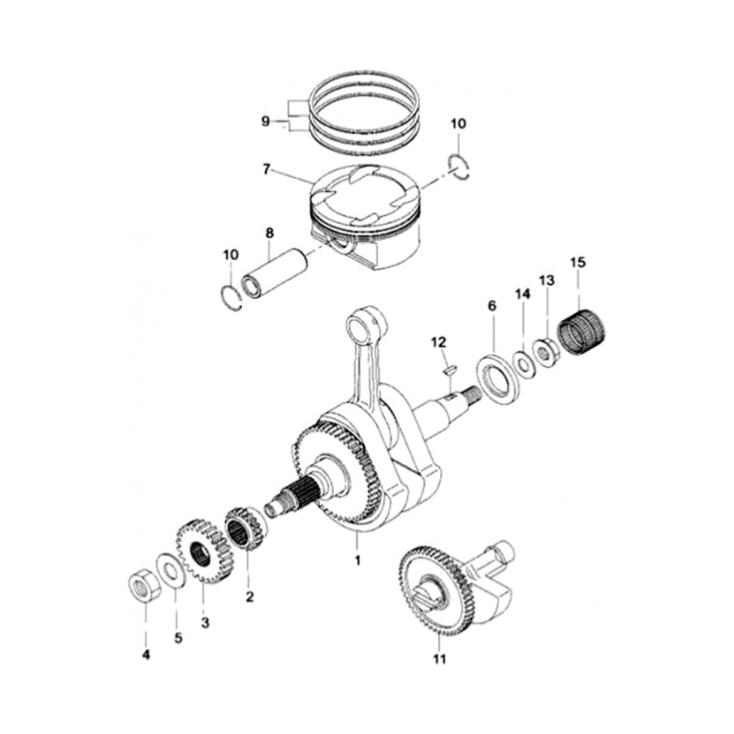 9
10
7
8
10
15
13
14
6
12
1
2
3
5
4
11