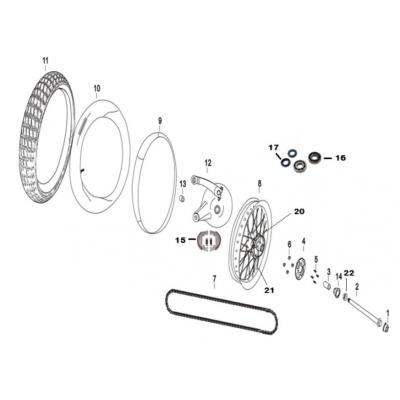 11
10
9
17
16
12
13
8
20
15
6
4
5
3
14
22
2
7
21
1