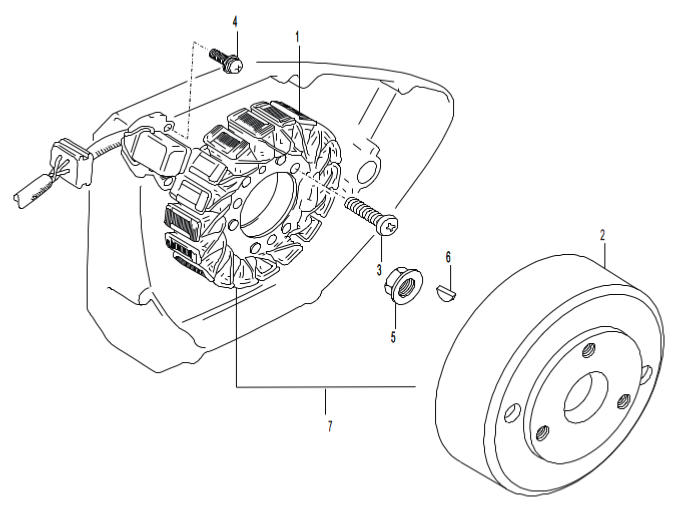 4
1
2
3
6
5
7