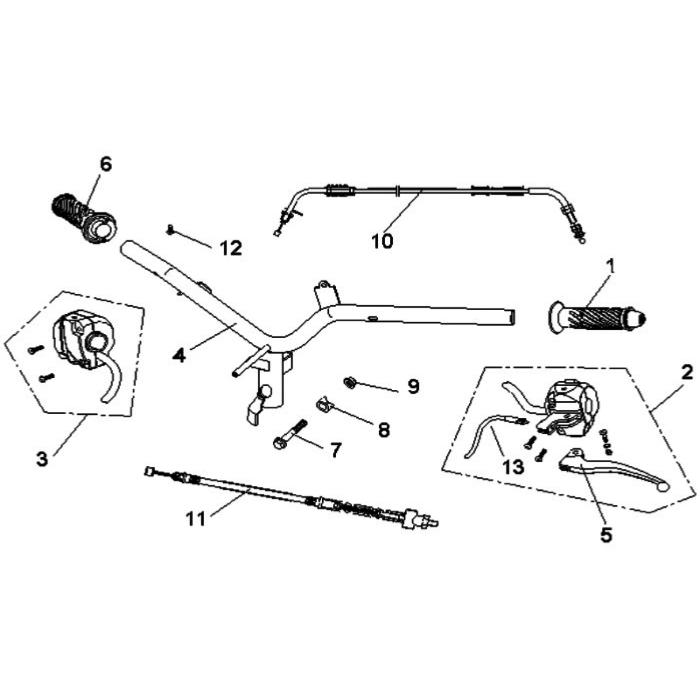 6
12
10
1
4
3
9
8
7
2
13
5
11