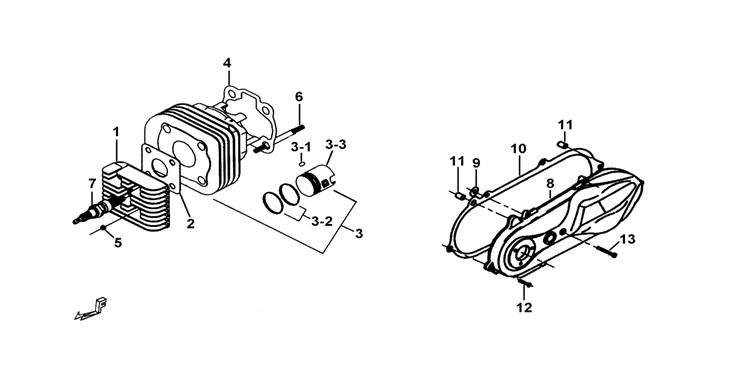 4
6
1
3-1
3-3
7
2
3-2
3
5
F
11
11
9
10
8
13
12