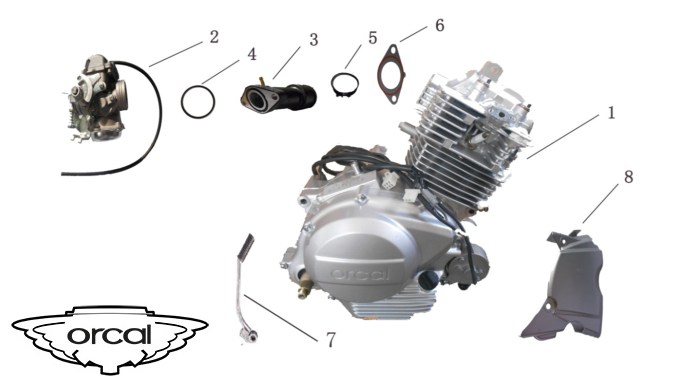 2
4
3
5
6
1
8
orcal
7
orcal